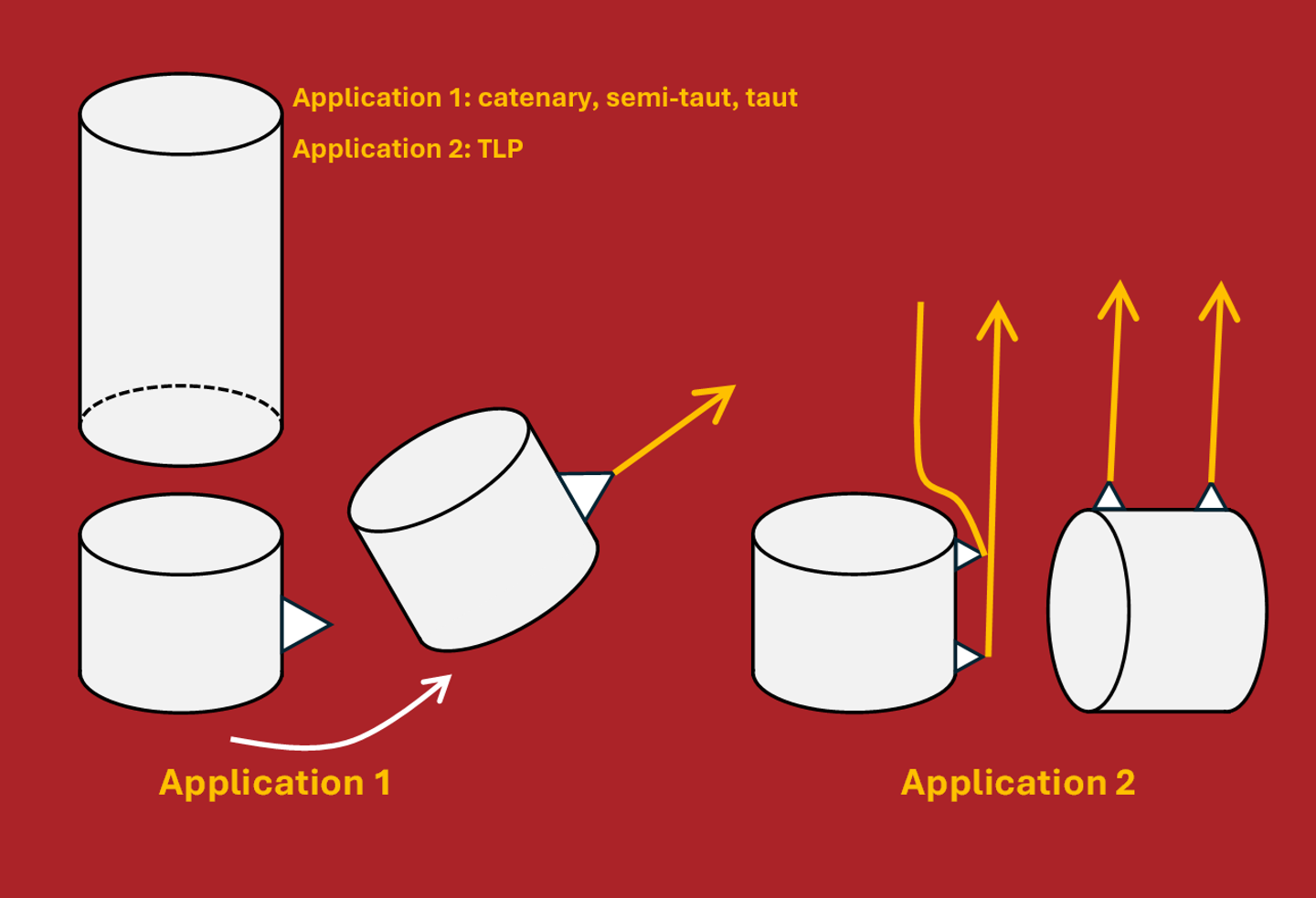 Application 1: catenary, semi-taut, taut

Application 2: TLP

Application 1

Application 2